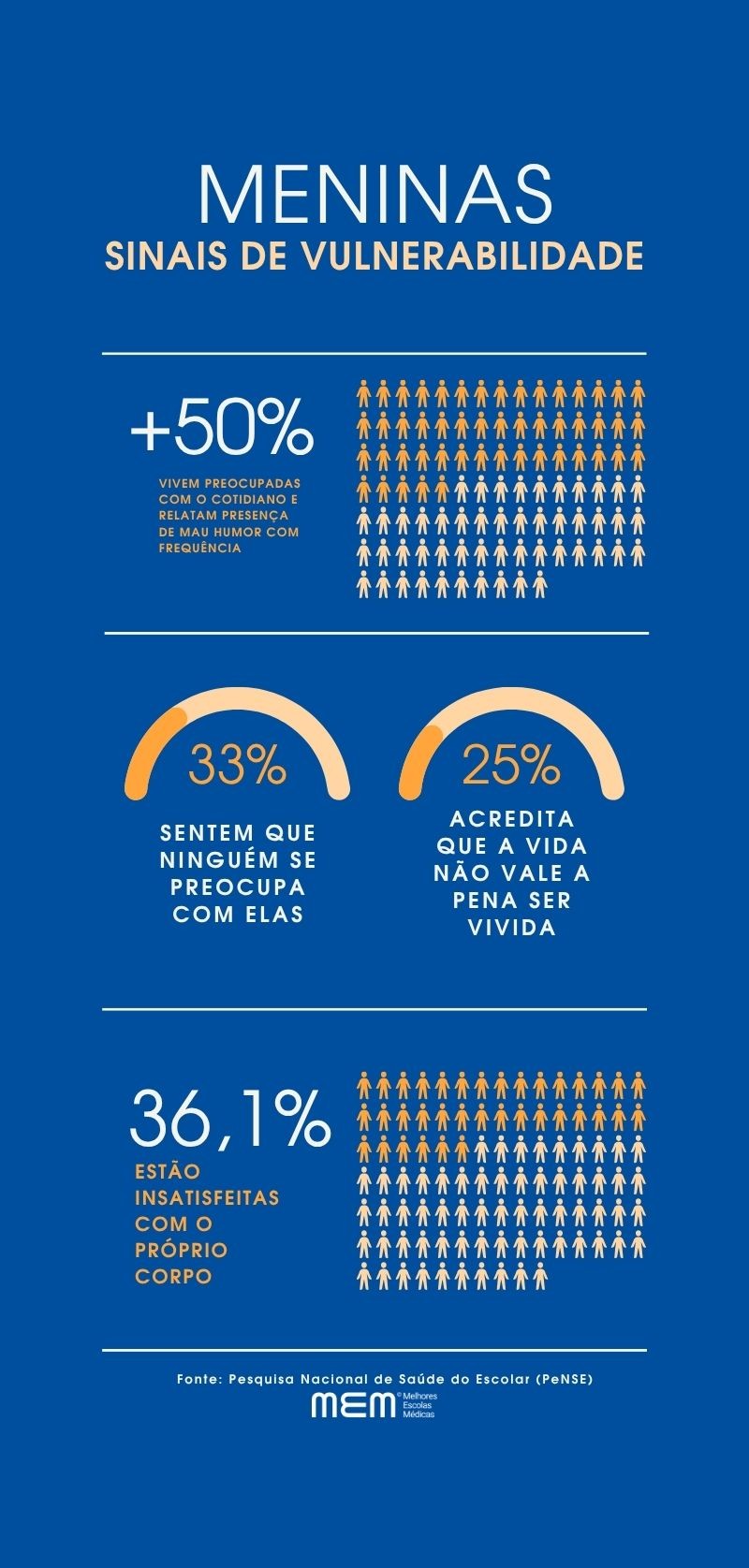 MENINAS
SINAIS DE VULNERABILIDADE

+50%
VIVEM PREOCUPADAS COM O COTIDIANO E RELATAM PRESENÇA DE MAU HUMOR COM FREQUÊNCIA

33%
SENTEM QUE NINGUÉM SE PREOCUPA COM ELAS

25%
ACREDITA QUE A VIDA NÃO VALE A PENA SER VIVIDA

36,1%
ESTÃO INSATISFEITAS COM O PRÓPRIO CORPO

Fonte: Pesquisa Nacional de Saúde do Escolar (PeNSE)
MEM © Melhores Escolas Médicas